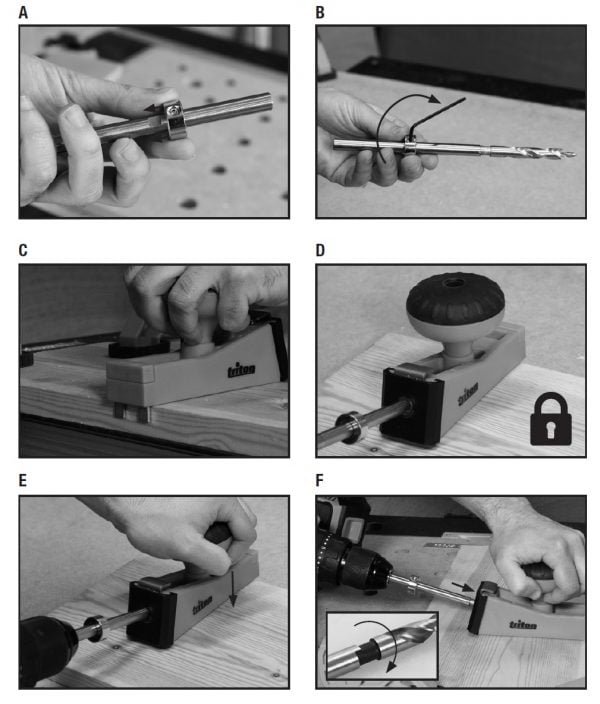 A

B

C

triton

D

triton

E

triton

F

triton