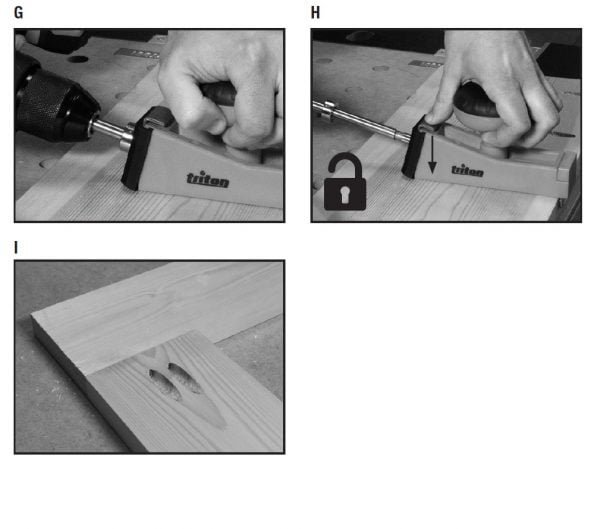 G

triton

H

triton

I