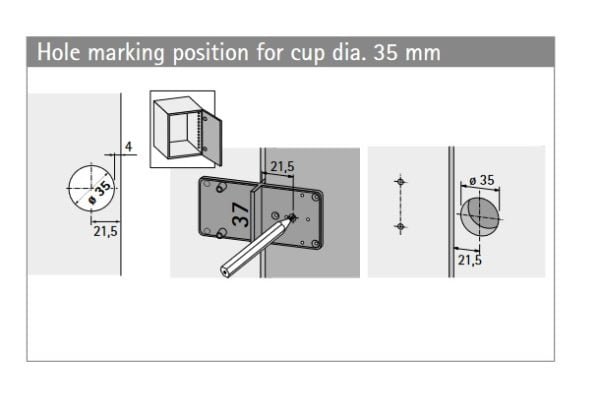 Hole marking position for cup dia. 35 mm

4

ø 35

21,5

21,5

37

ø 35

21,5