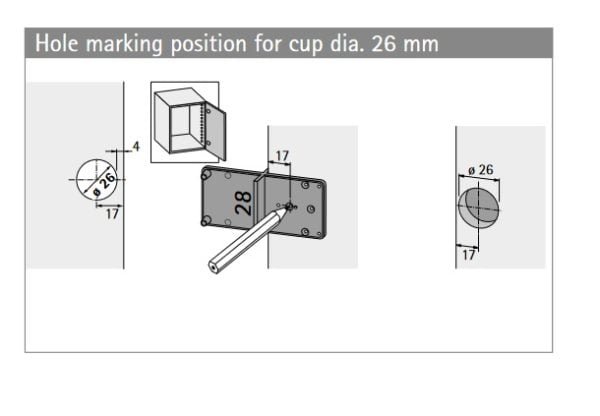 Hole marking position for cup dia. 26 mm

4

ø 26

17

17

28

ø 26

17