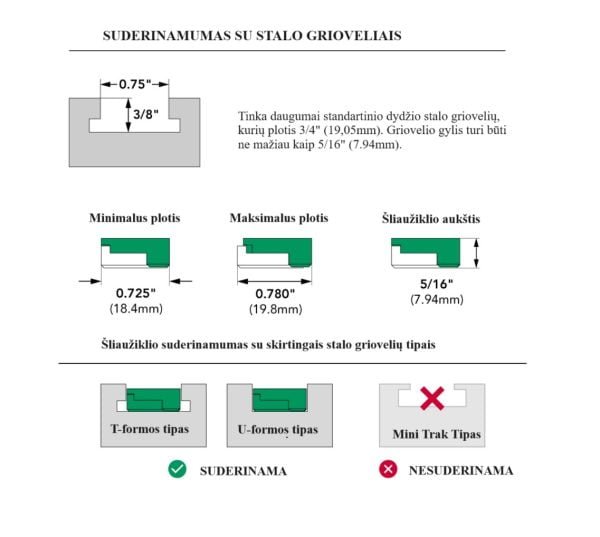 SUDERINAMUMAS SU STALO GRIOVELIAIS

0.75"

3/8"

Tinka daugumai standartinio dydžio stalo griovelių, kurių plotis 3/4" (19,05mm). Griovelio gylis turi būti ne mažiau kaip 5/16" (7.94mm).

Minimalus plotis

0.725"
(18.4mm)

Maksimalus plotis

0.780"
(19.8mm)

Šliaužiklio aukštis

5/16"
(7.94mm)

Šliaužiklio suderinamumas su skirtingais stalo griovelių tipais

T-formos tipas

U-formos tipas

Mini Trak Tipas

SUDERINAMA

NESUDERINAMA