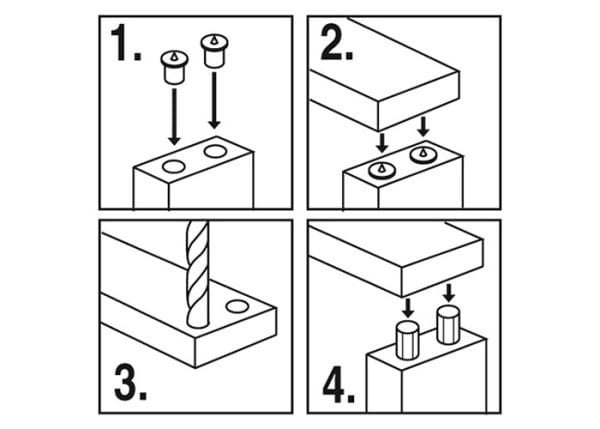 1.

2.

3.

4.